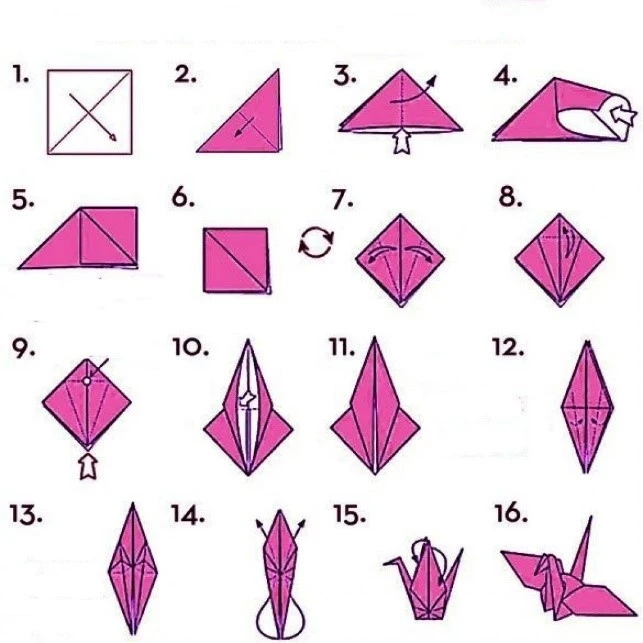 1.

2.

3.

4.

5.

6.

7.

8.

9.

10.

11.

12.

13.

14.

15.

16.