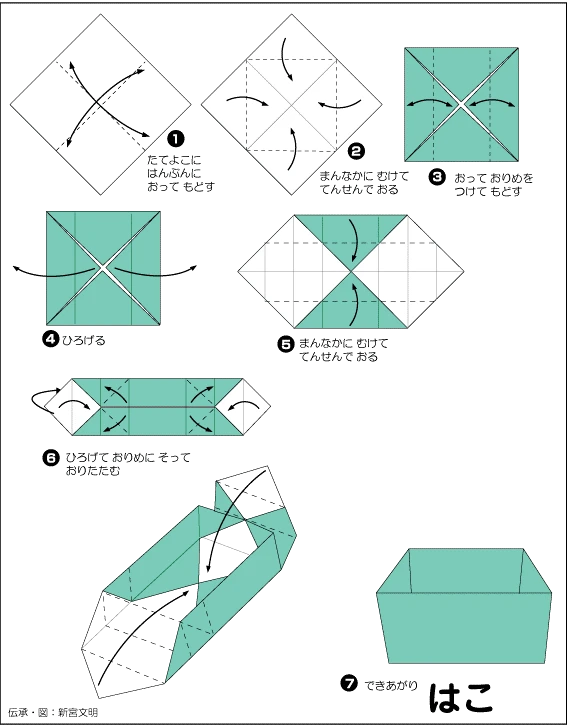 ❶ たてよこに はんぶんに おって もどす

❷ まんなかに むけて てんせんで おる

❸ おって おりめを つけて もどす

❹ ひろげる

❺ まんなかに むけて てんせんで おる

❻ ひろげて おりめに そって おりたたむ

❼ できあがり はこ

伝承・図：新宮文明