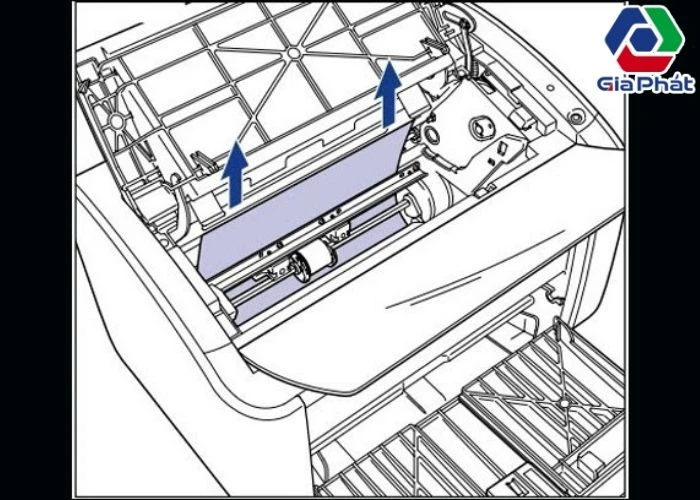 GiaPhát