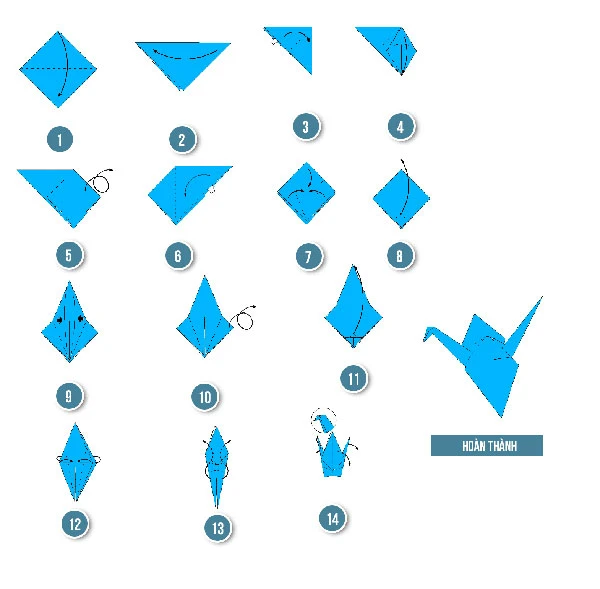 1

2

3

4

5

6

7

8

9

10

11

12

13

14

HOÀN THÀNH