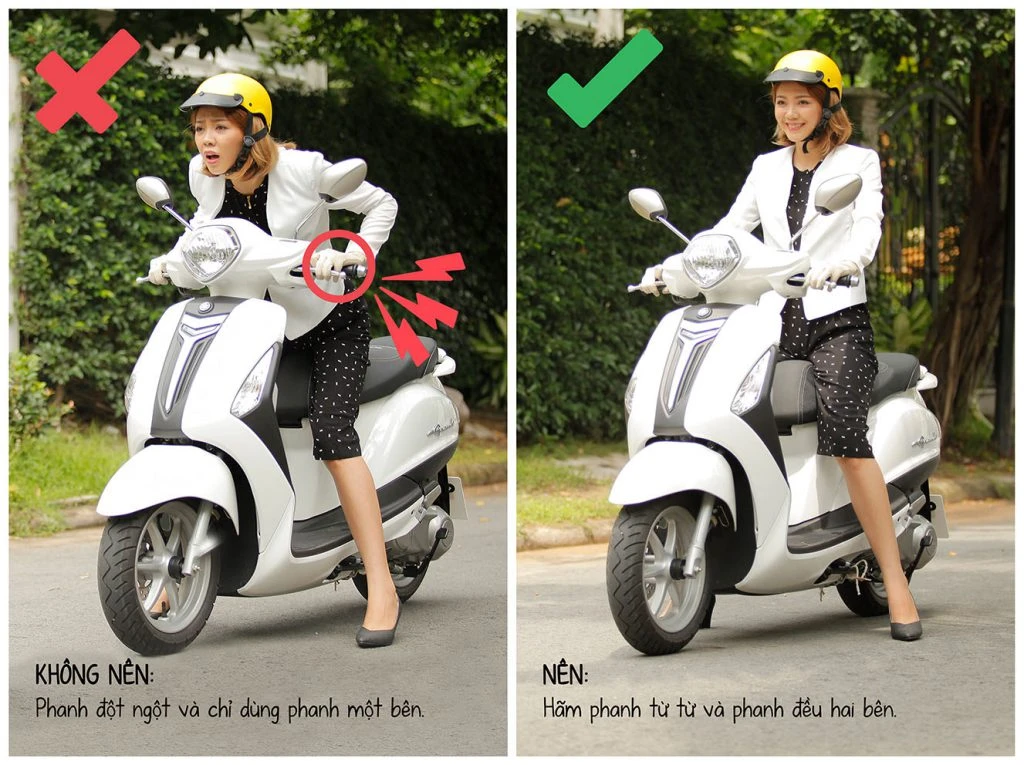 KHÔNG NÊN:
Phanh đột ngột và chỉ dùng phanh một bên.

NÊN:
Hãm phanh từ từ và phanh đều hai bên.