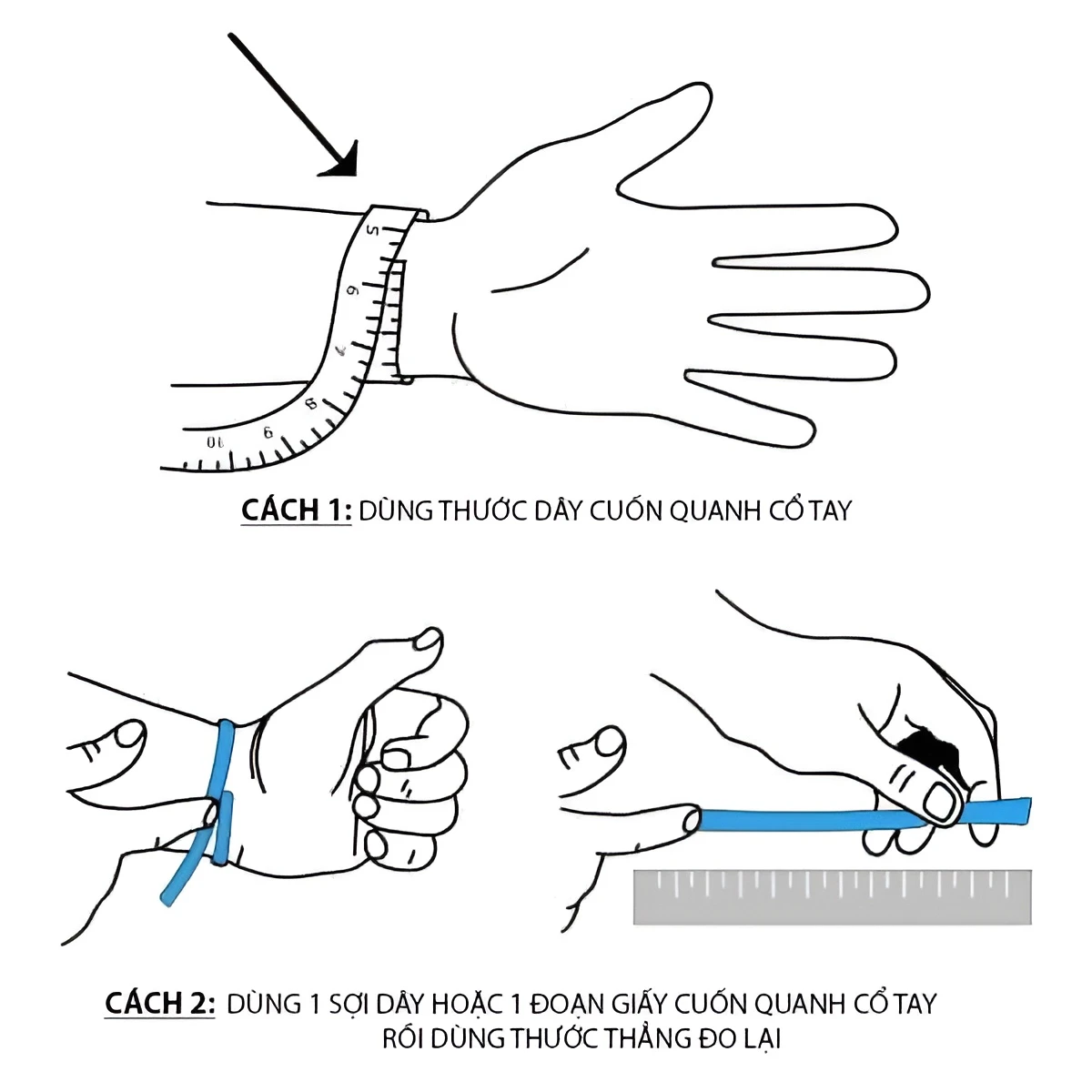 5
6
7
8
9
10

CÁCH 1: DÙNG THƯỚC DÂY CUỐN QUANH CỔ TAY

CÁCH 2: DÙNG 1 SỢI DÂY HOẶC 1 ĐOẠN GIẤY CUỐN QUANH CỔ TAY RỒI DÙNG THƯỚC THẲNG ĐO LẠI