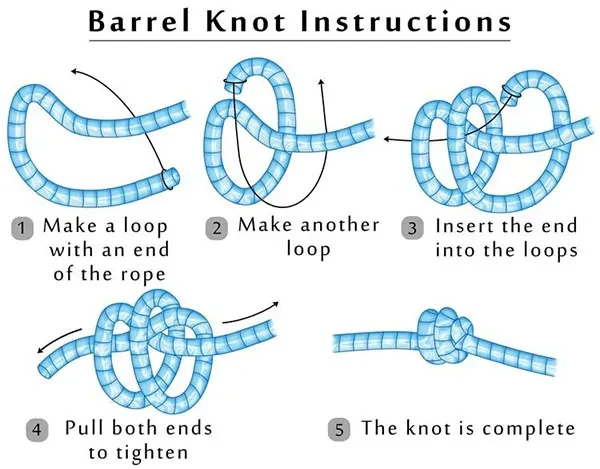 Barrel Knot Instructions

1 Make a loop with an end of the rope

2 Make another loop

3 Insert the end into the loops

4 Pull both ends to tighten

5 The knot is complete