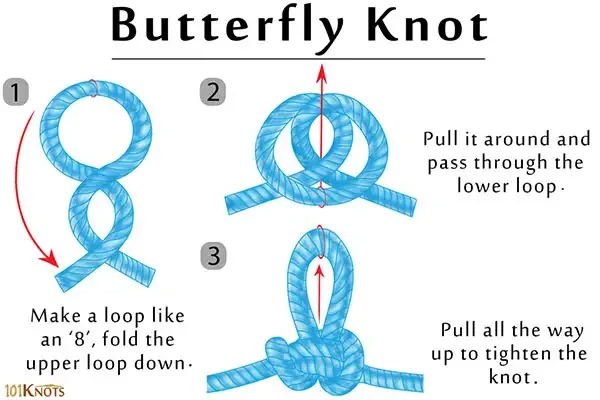 Butterfly Knot

1

Make a loop like an '8', fold the upper loop down.

2

Pull it around and pass through the lower loop.

3

Pull all the way up to tighten the knot.

101KNOTS