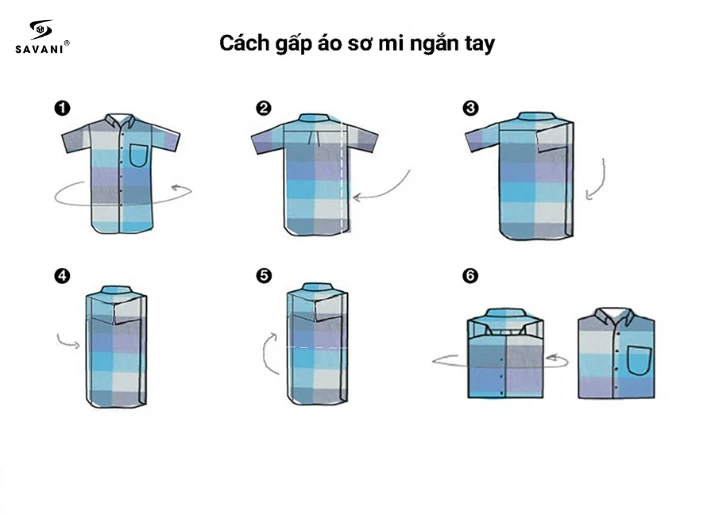 SAVANI®

Cách gấp áo sơ mi ngắn tay

1

2

3

4

5

6