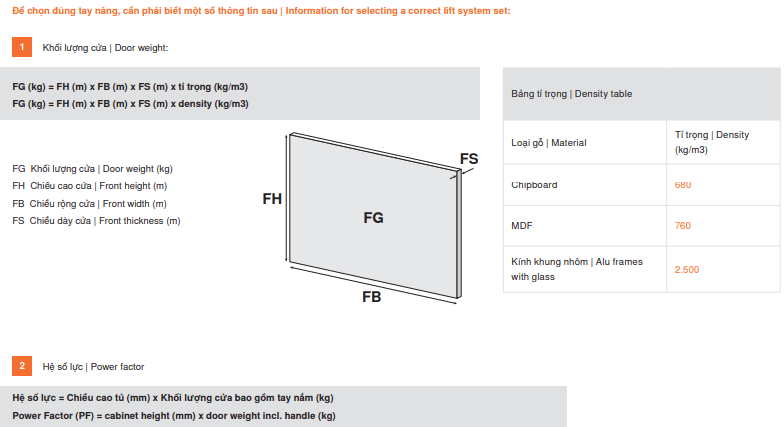 Để chọn đúng tay nâng, cần phải biết một số thông tin sau | Information for selecting a correct lift system set:

1 Khối lượng cửa | Door weight:

FG (kg) = FH (m) x FB (m) x FS (m) x tỉ trọng (kg/m3)
FG (kg) = FH (m) x FB (m) x FS (m) x density (kg/m3)

FG Khối lượng cửa | Door weight (kg)
FH Chiều cao cửa | Front height (m)
FB Chiều rộng cửa | Front width (m)
FS Chiều dày cửa | Front thickness (m)

FH
FG
FS
FB

Bảng tỉ trọng | Density table

| Loại gỗ \| Material | Tỉ trọng \| Density (kg/m3) |
|---|---|
| Chipboard | 680 |
| MDF | 760 |
| Kính khung nhôm \| Alu frames with glass | 2.500 |

2 Hệ số lực | Power factor

Hệ số lực = Chiều cao tủ (mm) x Khối lượng cửa bao gồm tay nắm (kg)
Power Factor (PF) = cabinet height (mm) x door weight incl. handle (kg)