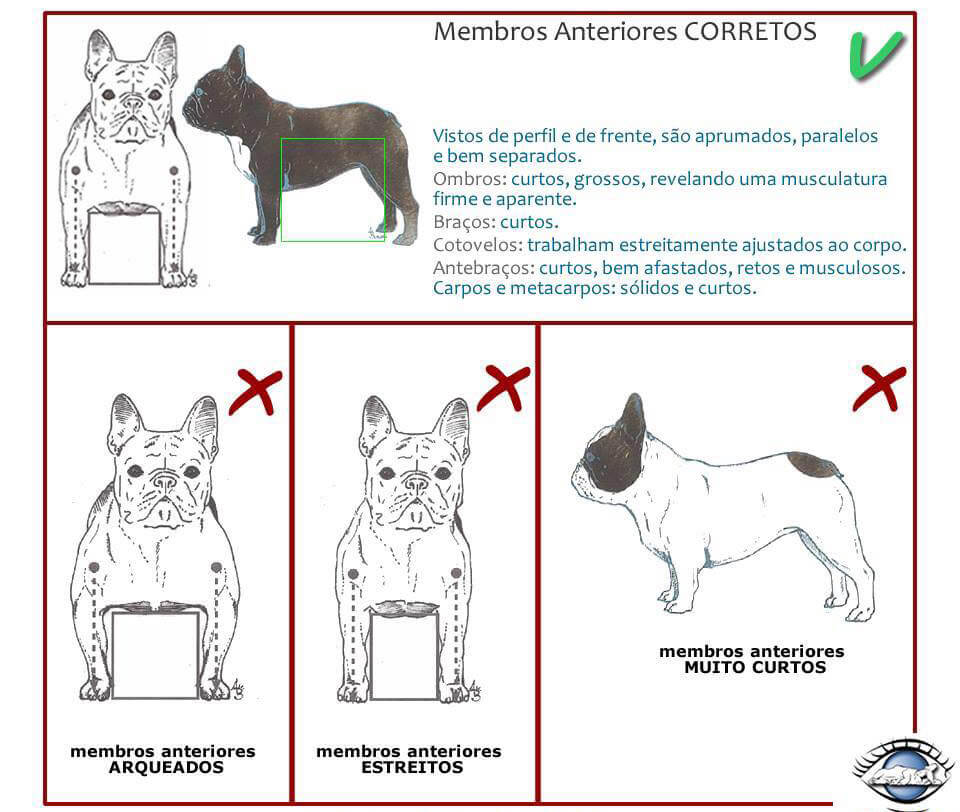 Membros Anteriores CORRETOS

Vistos de perfil e de frente, são aprumados, paralelos e bem separados.
Ombros: curtos, grossos, revelando uma musculatura firme e aparente.
Braços: curtos.
Cotovelos: trabalham estreitamente ajustados ao corpo.
Antebraços: curtos, bem afastados, retos e musculosos.
Carpos e metacarpos: sólidos e curtos.

membros anteriores
ARQUEADOS

membros anteriores
ESTREITOS

membros anteriores
MUITO CURTOS