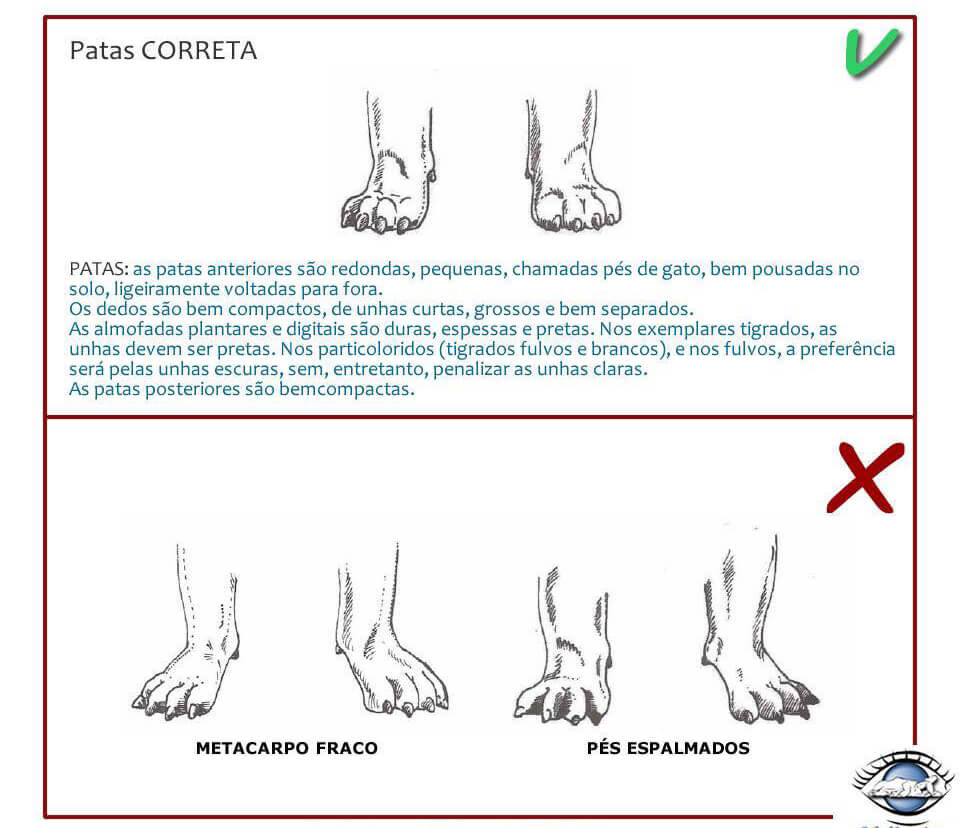 Patas CORRETA

PATAS: as patas anteriores são redondas, pequenas, chamadas pés de gato, bem pousadas no solo, ligeiramente voltadas para fora.
Os dedos são bem compactos, de unhas curtas, grossos e bem separados.
As almofadas plantares e digitais são duras, espessas e pretas. Nos exemplares tigrados, as unhas devem ser pretas. Nos particoloridos (tigrados fulvos e brancos), e nos fulvos, a preferência será pelas unhas escuras, sem, entretanto, penalizar as unhas claras.
As patas posteriores são bemcompactas.

METACARPO FRACO

PÉS ESPALMADOS