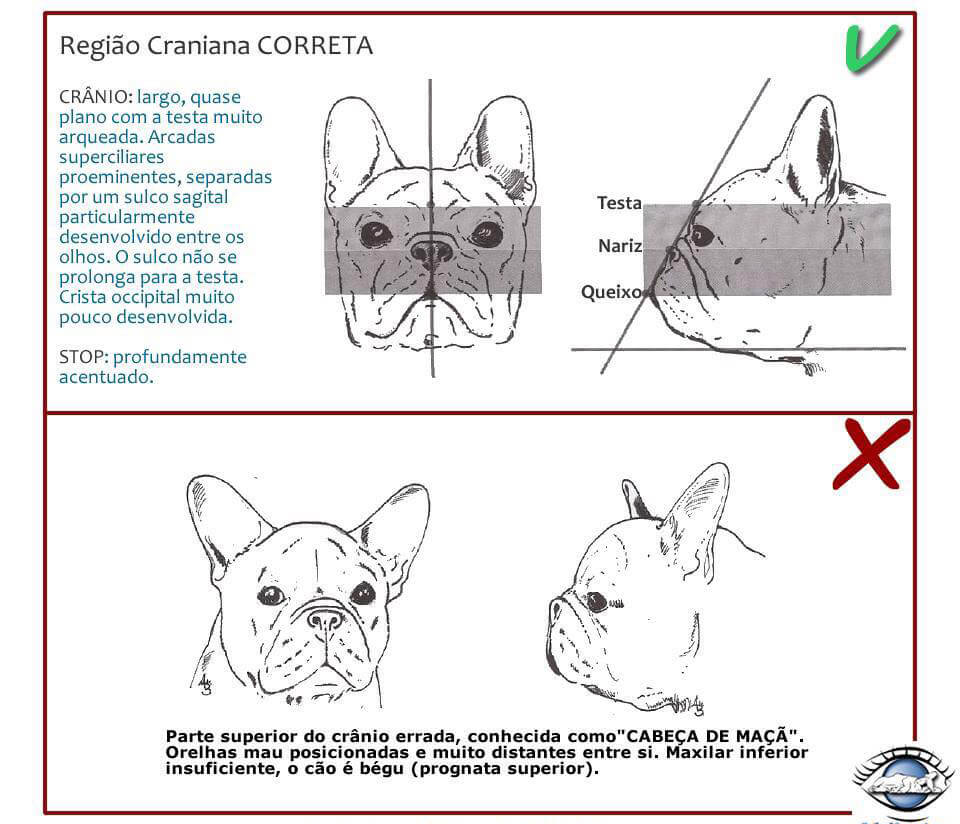 Região Craniana CORRETA

CRÂNIO: largo, quase plano com a testa muito arqueada. Arcadas superciliares proeminentes, separadas por um sulco sagital particularmente desenvolvido entre os olhos. O sulco não se prolonga para a testa. Crista occipital muito pouco desenvolvida.

STOP: profundamente acentuado.

Testa

Nariz

Queixo

Parte superior do crânio errada, conhecida como"CABEÇA DE MAÇÃ". Orelhas mau posicionadas e muito distantes entre si. Maxilar inferior insuficiente, o cão é bégu (prognata superior).