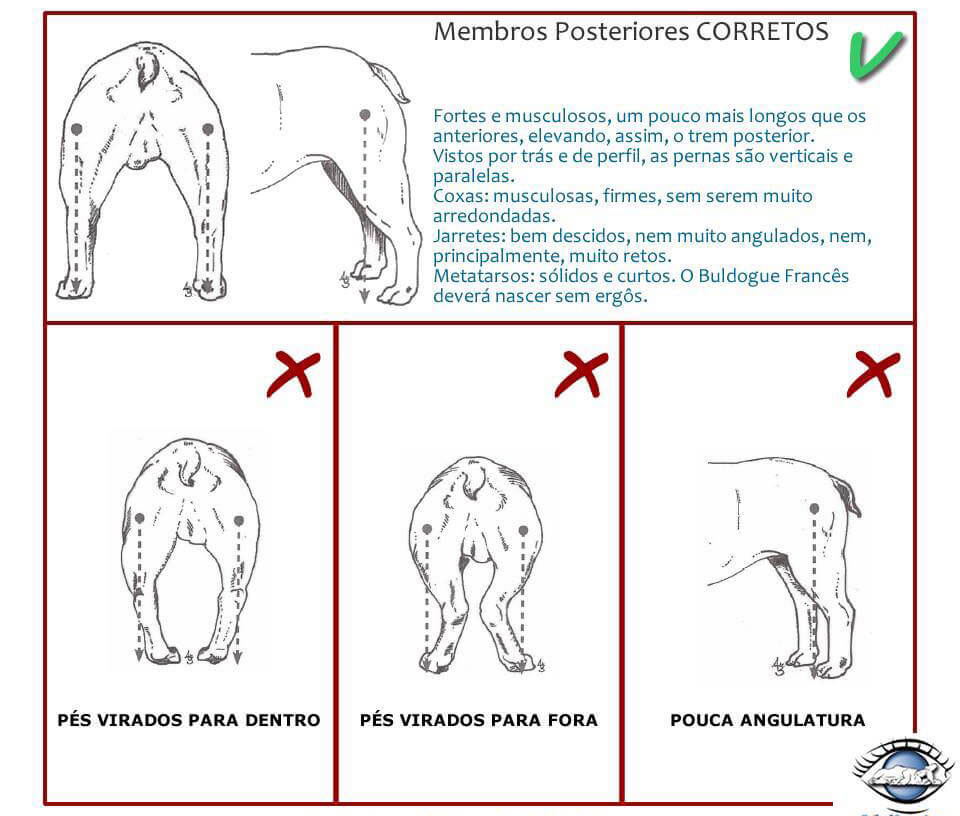 Membros Posteriores CORRETOS

Fortes e musculosos, um pouco mais longos que os anteriores, elevando, assim, o trem posterior.
Vistos por trás e de perfil, as pernas são verticais e paralelas.
Coxas: musculosas, firmes, sem serem muito arredondadas.
Jarretes: bem descidos, nem muito angulados, nem, principalmente, muito retos.
Metatarsos: sólidos e curtos. O Buldogue Francês deverá nascer sem ergôs.

PÉS VIRADOS PARA DENTRO

PÉS VIRADOS PARA FORA

POUCA ANGULATURA