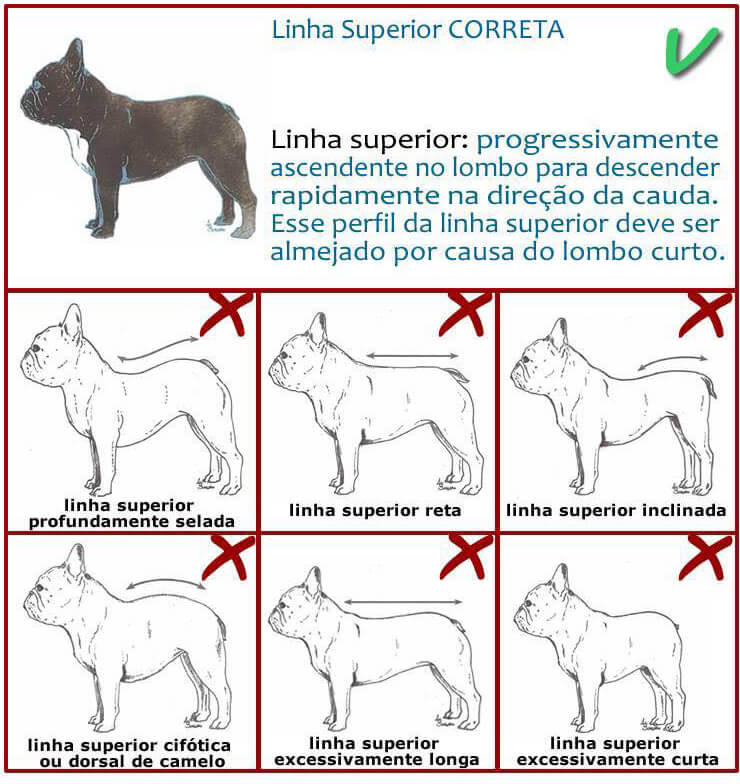 Linha Superior CORRETA

Linha superior: progressivamente ascendente no lombo para descender rapidamente na direção da cauda. Esse perfil da linha superior deve ser almejado por causa do lombo curto.

linha superior profundamente selada

linha superior reta

linha superior inclinada

linha superior cifótica ou dorsal de camelo

linha superior excessivamente longa

linha superior excessivamente curta