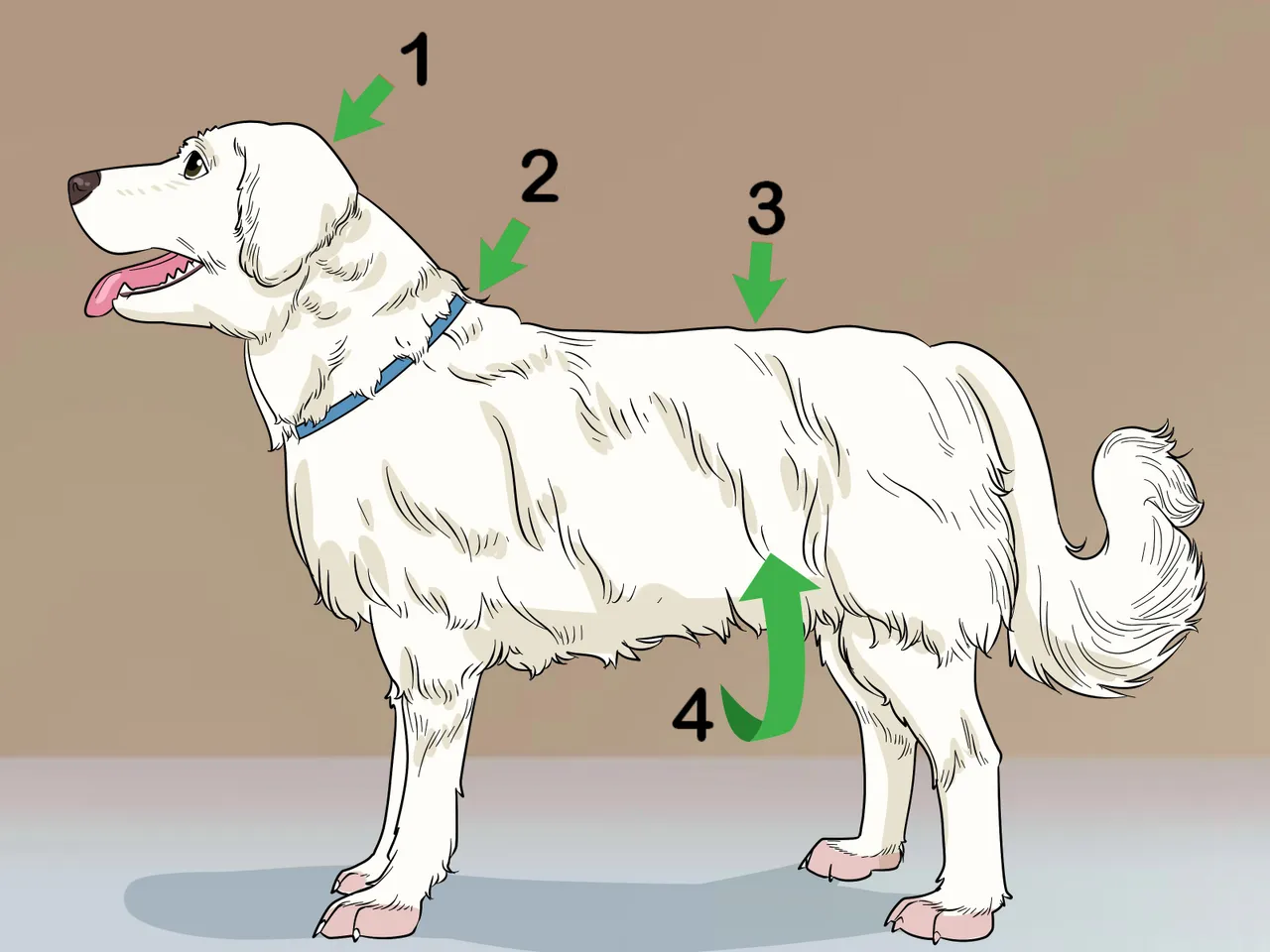 1
2
3
4